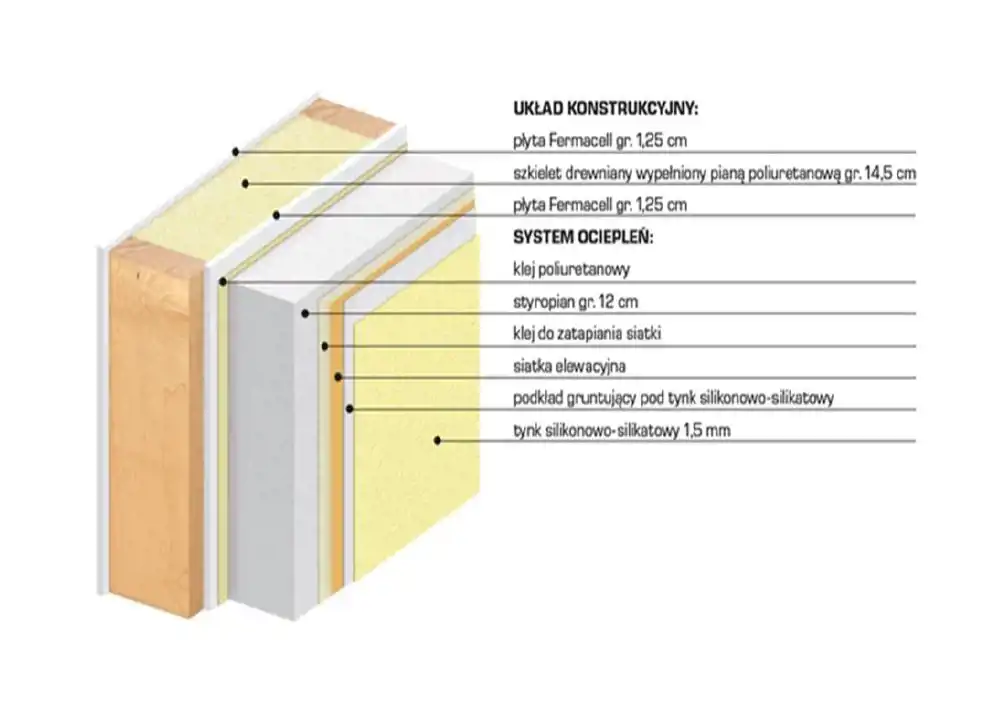 UKŁAD KONSTRUKCYJNY:
płyta Fermacell gr. 1,25 cm
szkielet drewniany wypełniony pianą poliuretanową gr. 14,5 cm
płyta Fermacell gr. 1,25 cm
SYSTEM OCIEPLEŃ:
klej poliuretanowy
styropian gr. 12 cm
klej do zatapiania siatki
siatka elewacyjna
podkład gruntujący pod tynk silikonowo-silikatowy
tynk silikonowo-silikatowy 1,5 mm